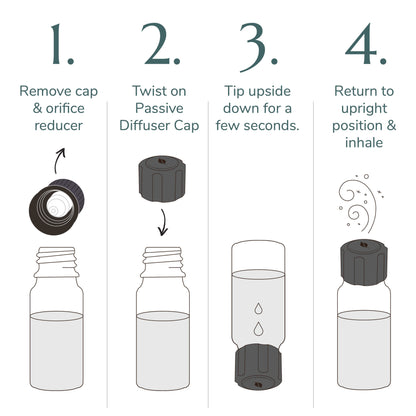 1.

Remove cap & orifice reducer

2.

Twist on Passive Diffuser Cap

3.

Tip upside down for a few seconds.

4.

Return to upright position & inhale